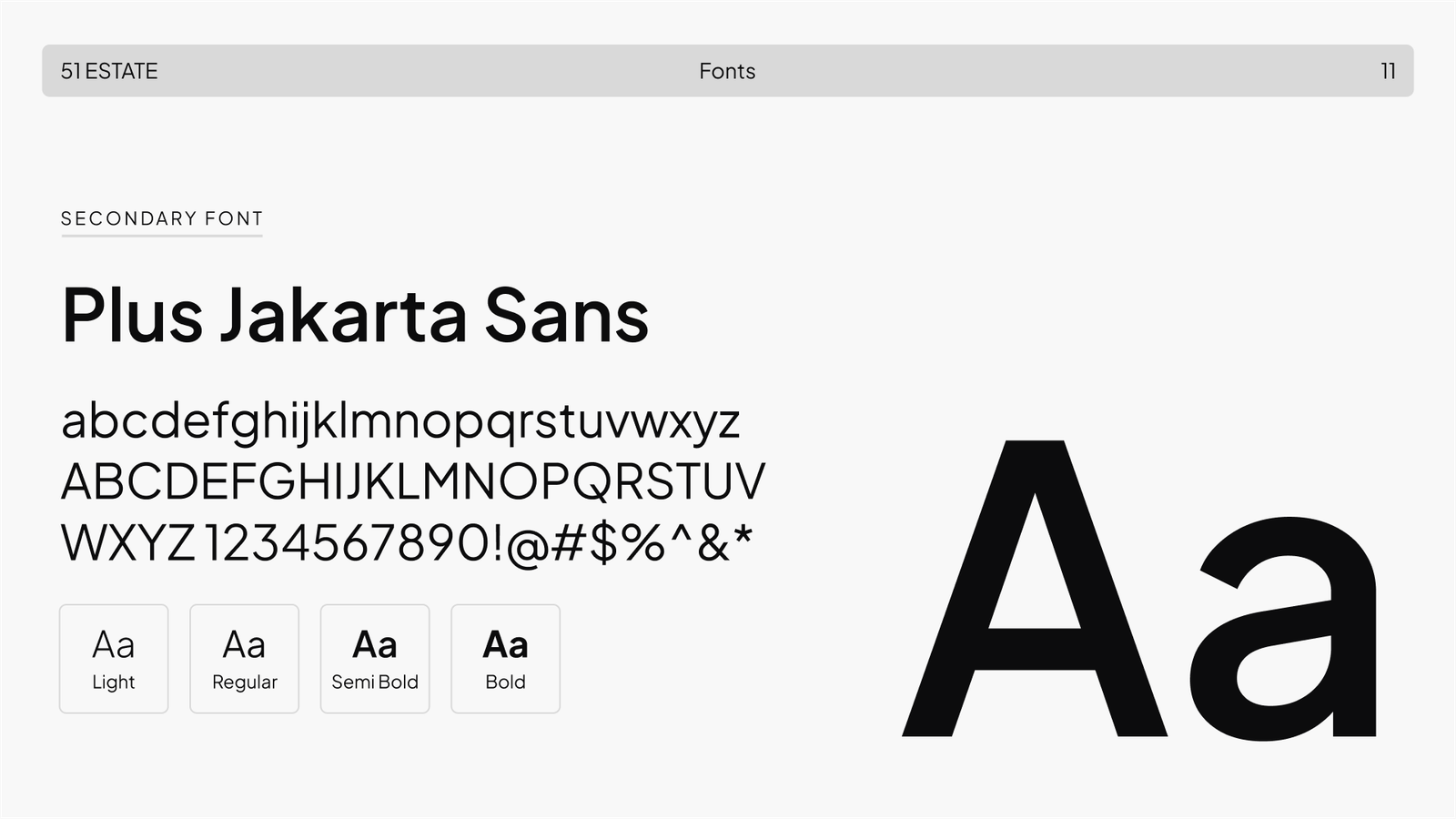 51 ESTATE Fonts 11

SECONDARY FONT

Plus Jakarta Sans

abcdefghijklmnopqrstuvwxyz
ABCDEFGHIJKLMNOPQRSTUV
WXYZ 1234567890!@#$%^&*

Aa
Light

Aa
Regular

Aa
Semi Bold

Aa
Bold

Aa